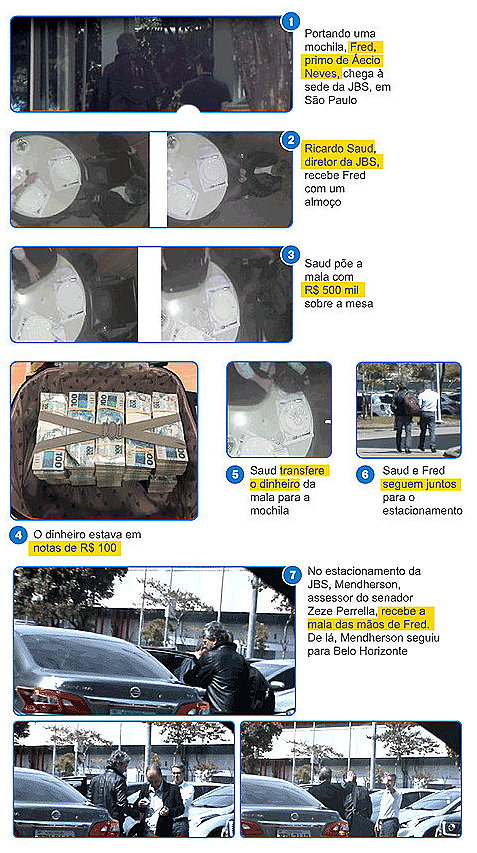 1
Portando uma mochila, Fred, primo de Aécio Neves, chega à sede da JBS, em São Paulo

2
Ricardo Saud, diretor da JBS, recebe Fred com um almoço

3
Saud põe a mala com R$ 500 mil sobre a mesa

4
O dinheiro estava em notas de R$ 100

5
Saud transfere o dinheiro da mala para a mochila

6
Saud e Fred seguem juntos para o estacionamento

7
No estacionamento da JBS, Mendherson, assessor do senador Zeze Perrella, recebe a mala das mãos de Fred. De lá, Mendherson seguiu para Belo Horizonte